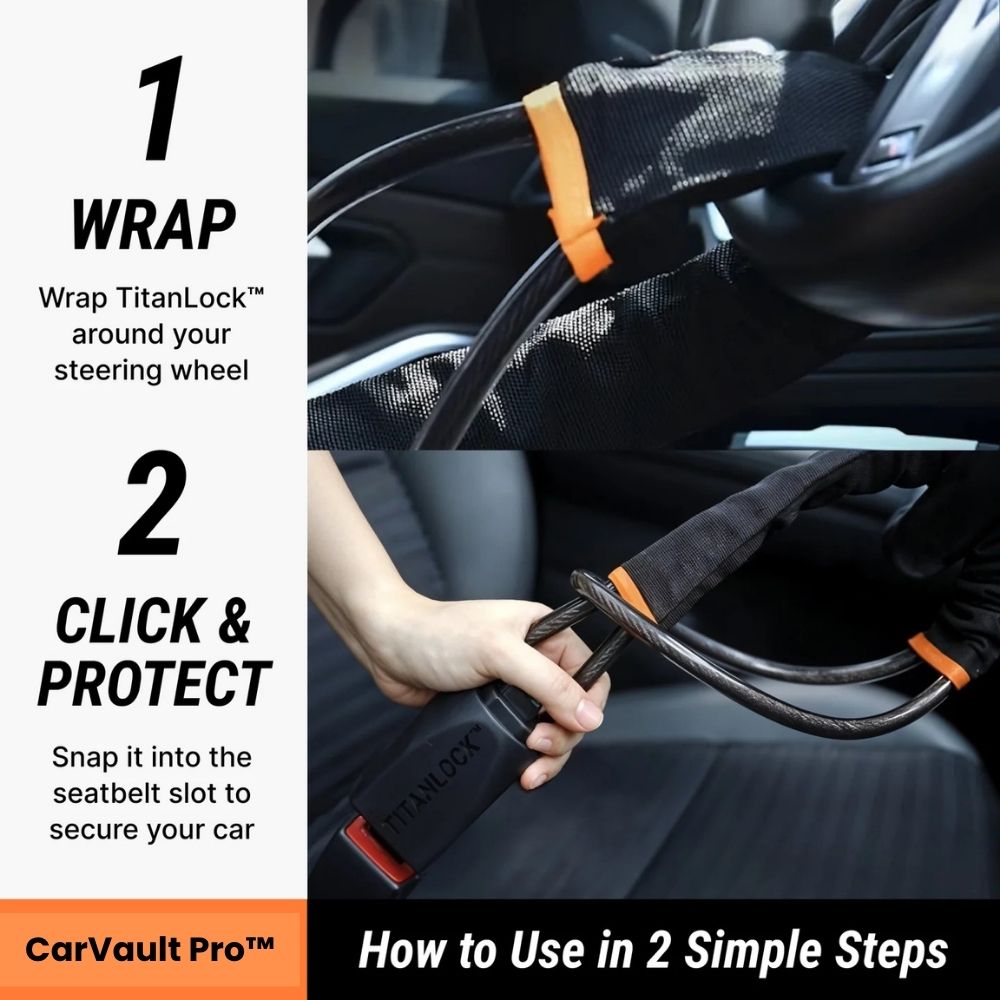 1
WRAP
Wrap TitanLock™ around your steering wheel

2
CLICK & PROTECT
Snap it into the seatbelt slot to secure your car

TITANLOCK™

CarVault Pro™

How to Use in 2 Simple Steps